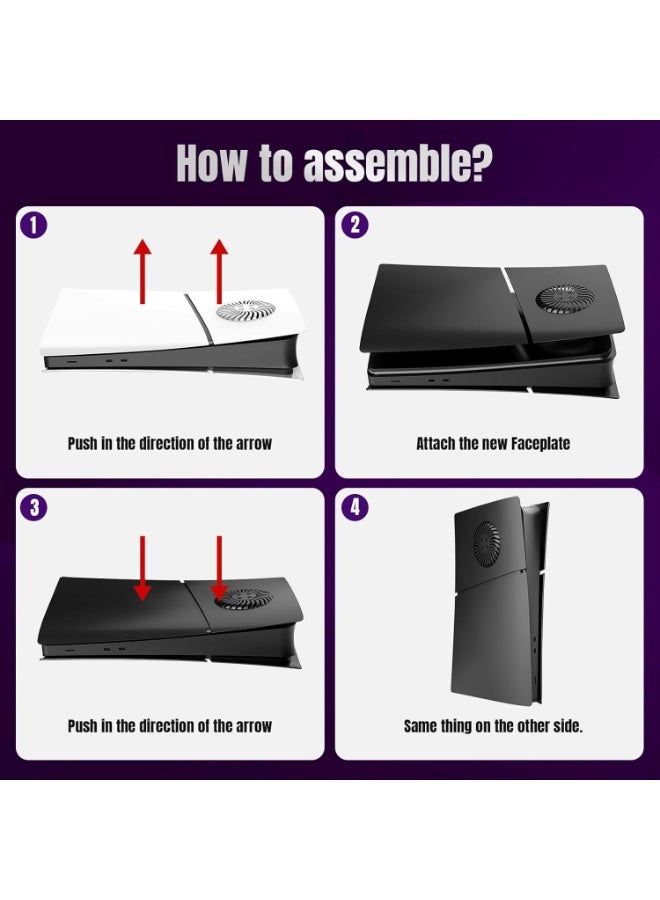 How to assemble?

1

Push in the direction of the arrow

2

Attach the new Faceplate

3

Push in the direction of the arrow

4

Same thing on the other side.